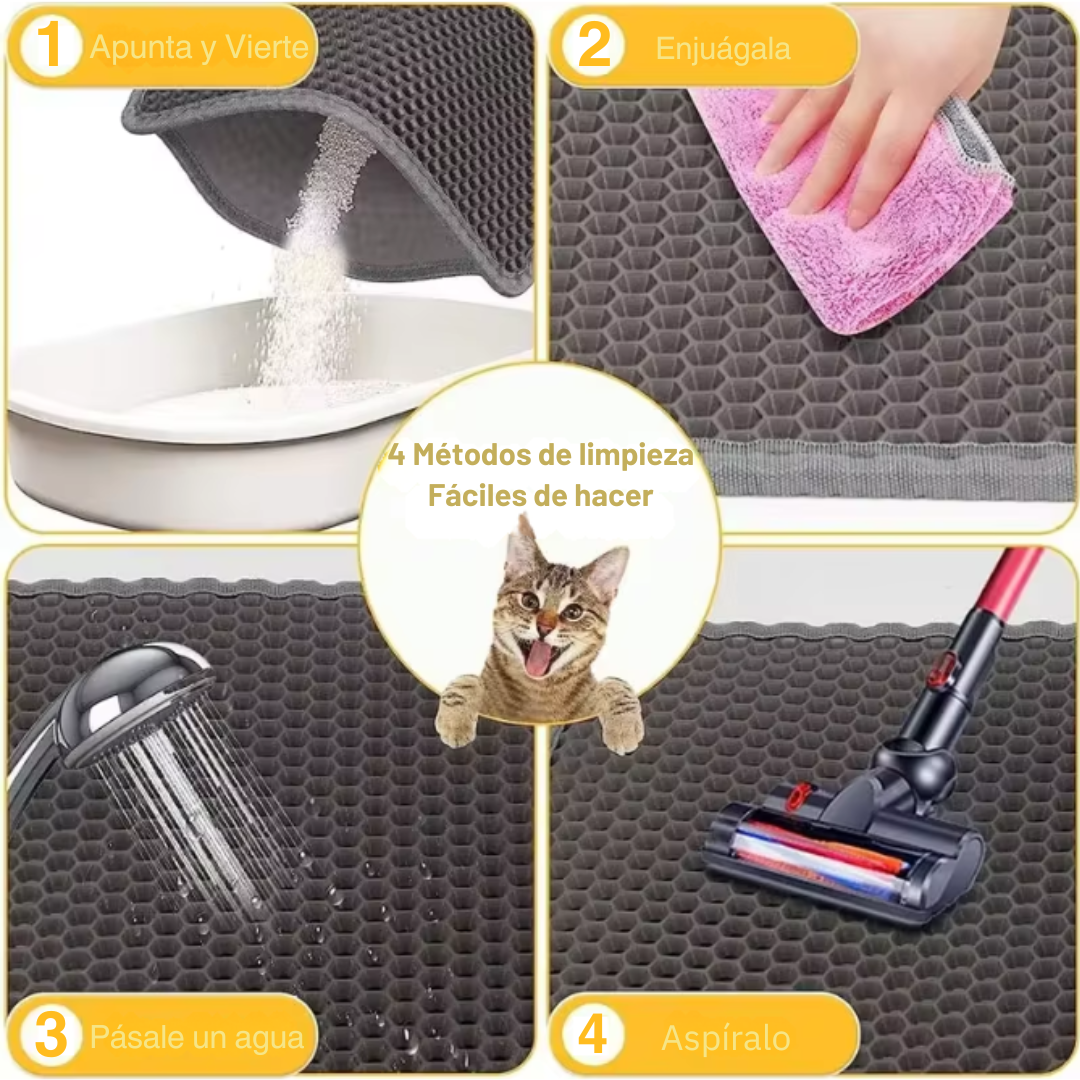 1 Apunta y Vierte

2 Enjuágala

4 Métodos de limpieza
Fáciles de hacer

3 Pásale un agua

4 Aspíralo